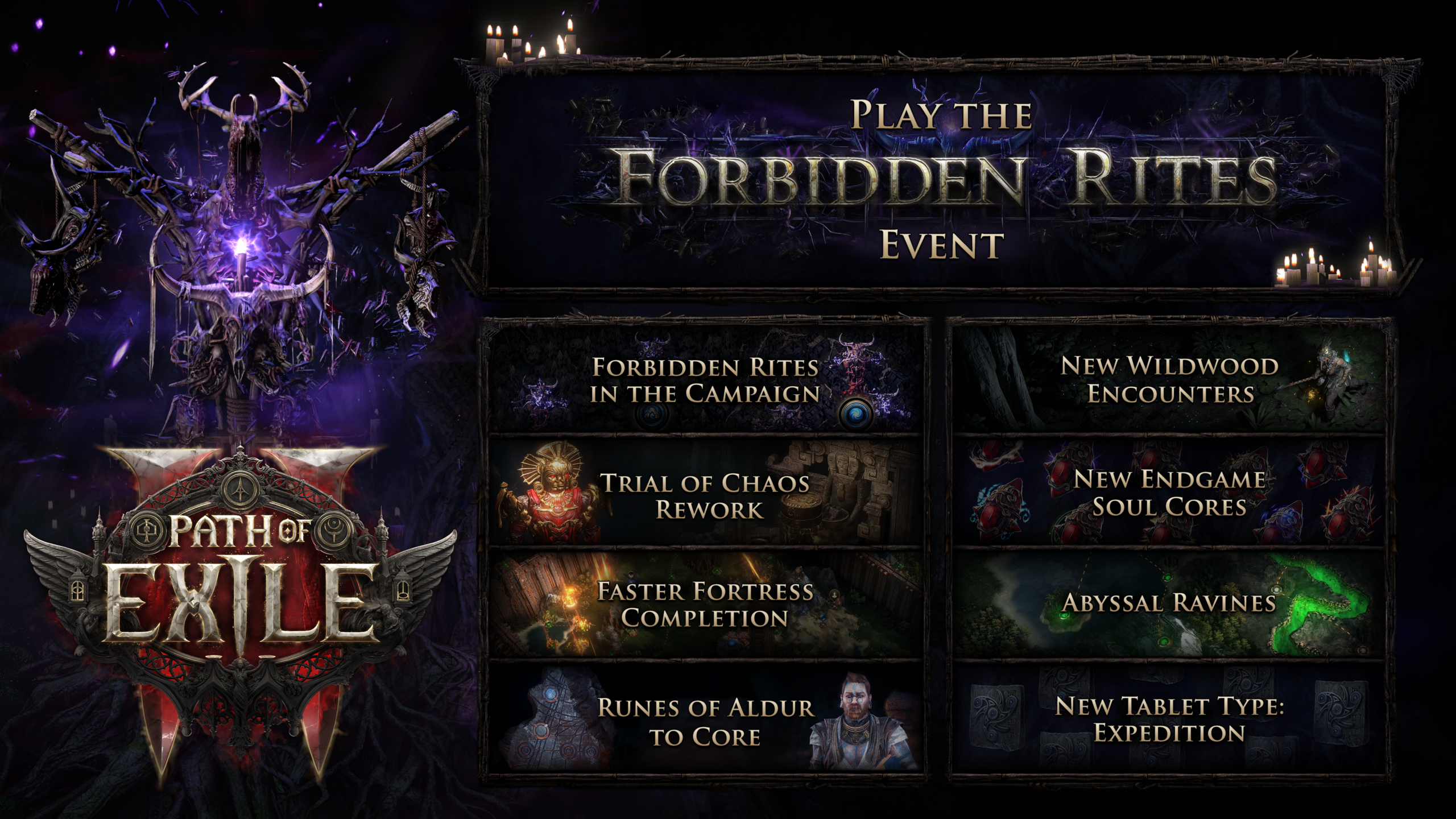 PATH OF EXILE

PLAY THE
FORBIDDEN RITES
EVENT

FORBIDDEN RITES IN THE CAMPAIGN

TRIAL OF CHAOS REWORK

FASTER FORTRESS COMPLETION

RUNES OF ALDUR TO CORE

NEW WILDWOOD ENCOUNTERS

NEW ENDGAME SOUL CORES

ABYSSAL RAVINES

NEW TABLET TYPE: EXPEDITION